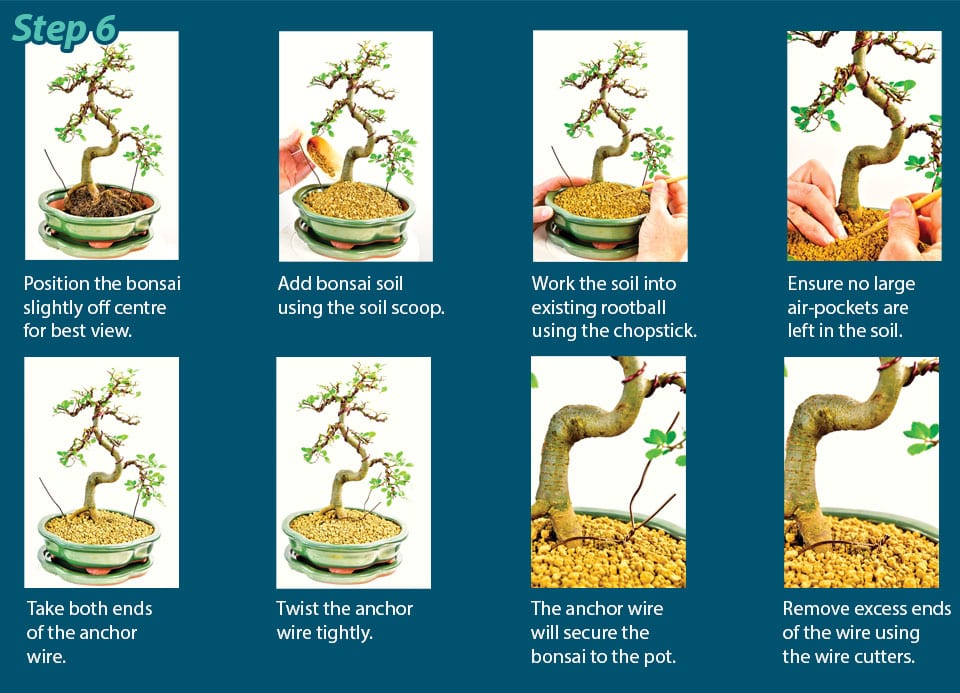 Step 6

Position the bonsai slightly off centre for best view.

Add bonsai soil using the soil scoop.

Work the soil into existing rootball using the chopstick.

Ensure no large air-pockets are left in the soil.

Take both ends of the anchor wire.

Twist the anchor wire tightly.

The anchor wire will secure the bonsai to the pot.

Remove excess ends of the wire using the wire cutters.